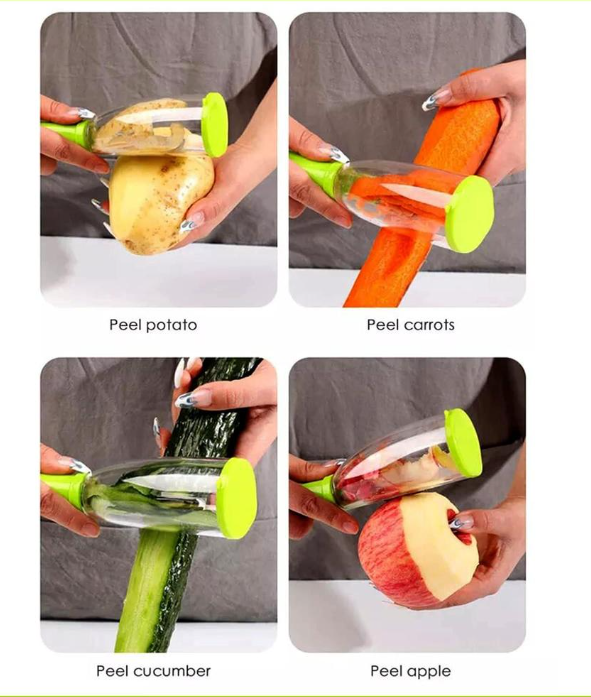 Peel potato

Peel carrots

Peel cucumber

Peel apple